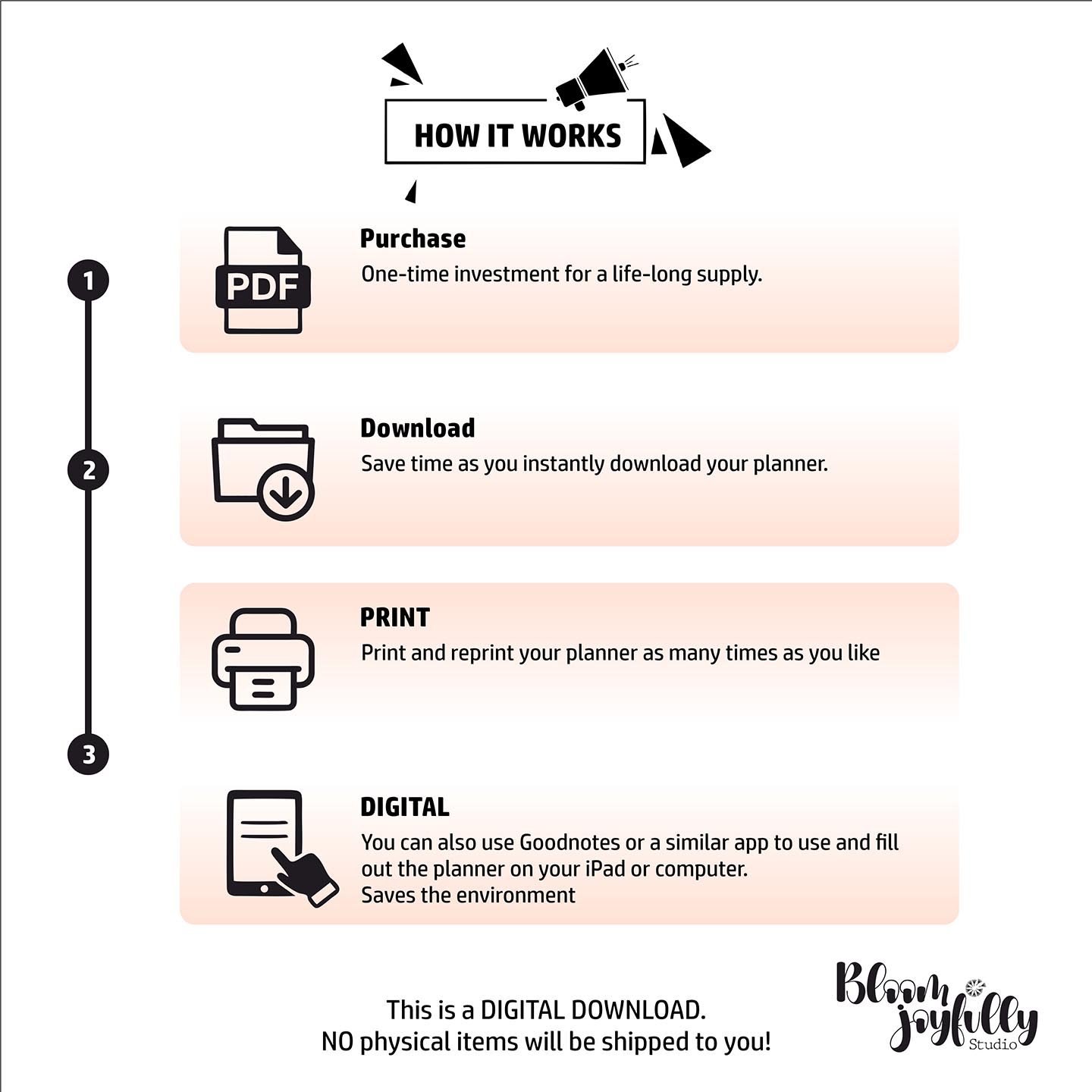 HOW IT WORKS

1

PDF

Purchase
One-time investment for a life-long supply.

2

Download
Save time as you instantly download your planner.

PRINT
Print and reprint your planner as many times as you like

3

DIGITAL
You can also use Goodnotes or a similar app to use and fill out the planner on your iPad or computer.
Saves the environment

This is a DIGITAL DOWNLOAD.
NO physical items will be shipped to you!

Bloom joyfully Studio